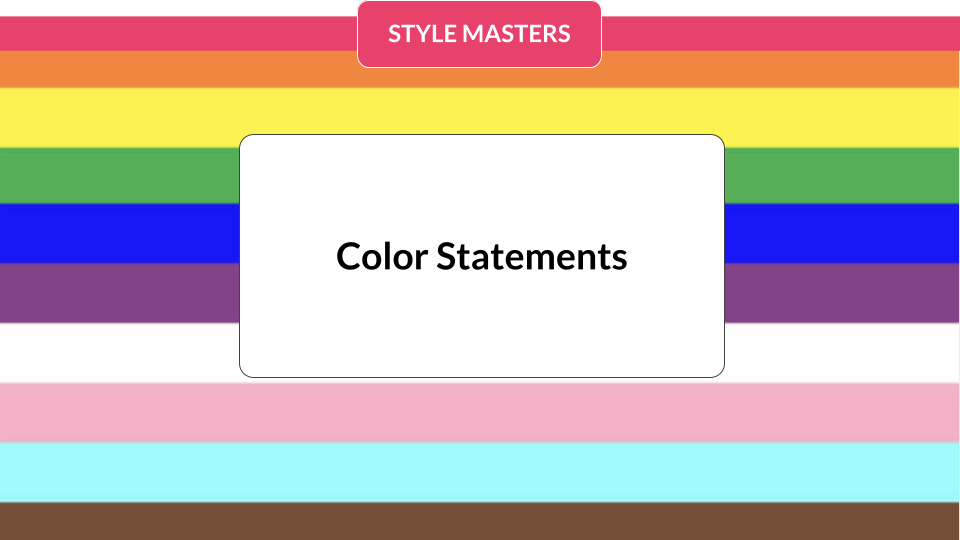 STYLE MASTERS

Color Statements